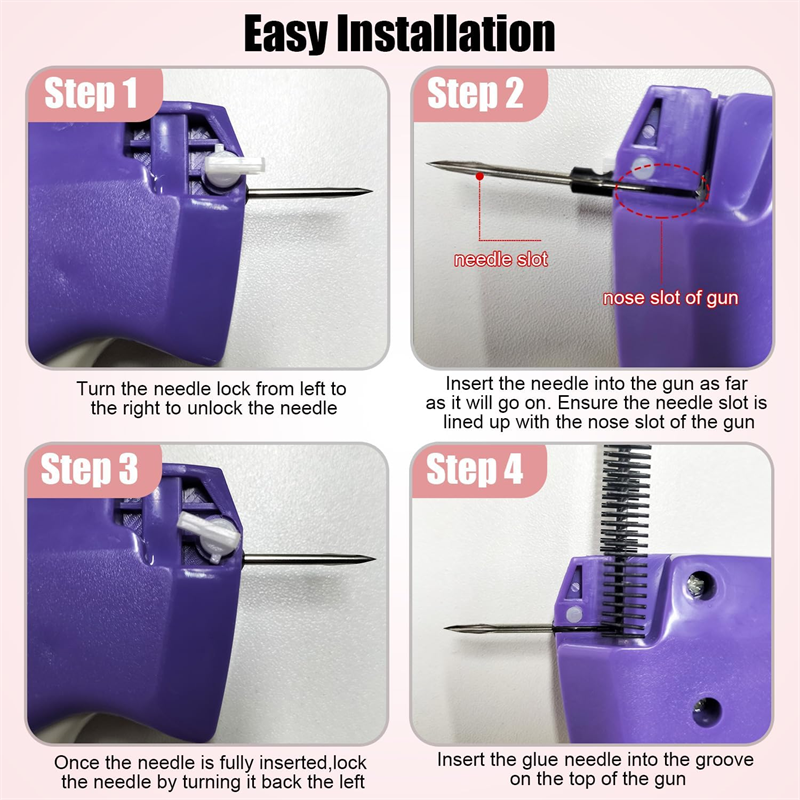 Easy Installation

Step 1

Turn the needle lock from left to the right to unlock the needle

Step 2

needle slot

nose slot of gun

Insert the needle into the gun as far as it will go on. Ensure the needle slot is lined up with the nose slot of the gun

Step 3

Once the needle is fully inserted,lock the needle by turning it back the left

Step 4

Insert the glue needle into the groove on the top of the gun