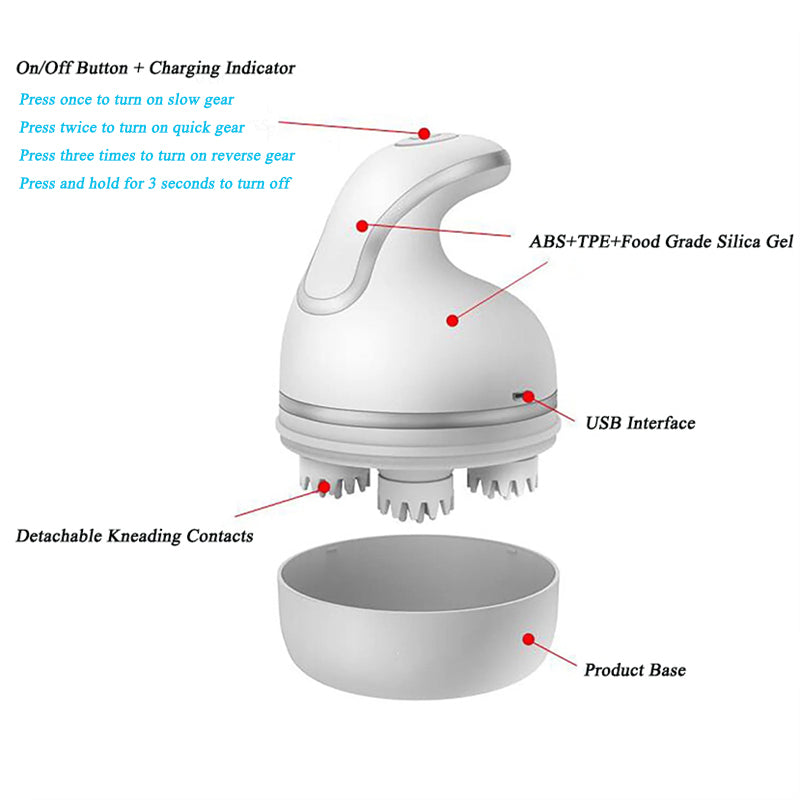 On/Off Button + Charging Indicator

Press once to turn on slow gear

Press twice to turn on quick gear

Press three times to turn on reverse gear

Press and hold for 3 seconds to turn off

ABS+TPE+Food Grade Silica Gel

USB Interface

Detachable Kneading Contacts

Product Base