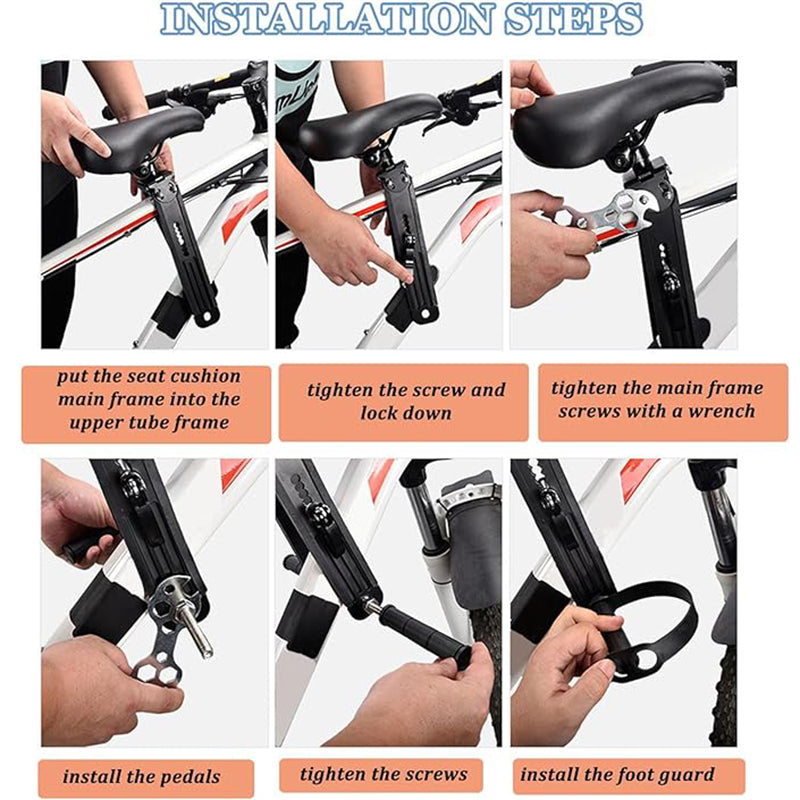 INSTALLATION STEPS

put the seat cushion main frame into the upper tube frame

tighten the screw and lock down

tighten the main frame screws with a wrench

install the pedals

tighten the screws

install the foot guard